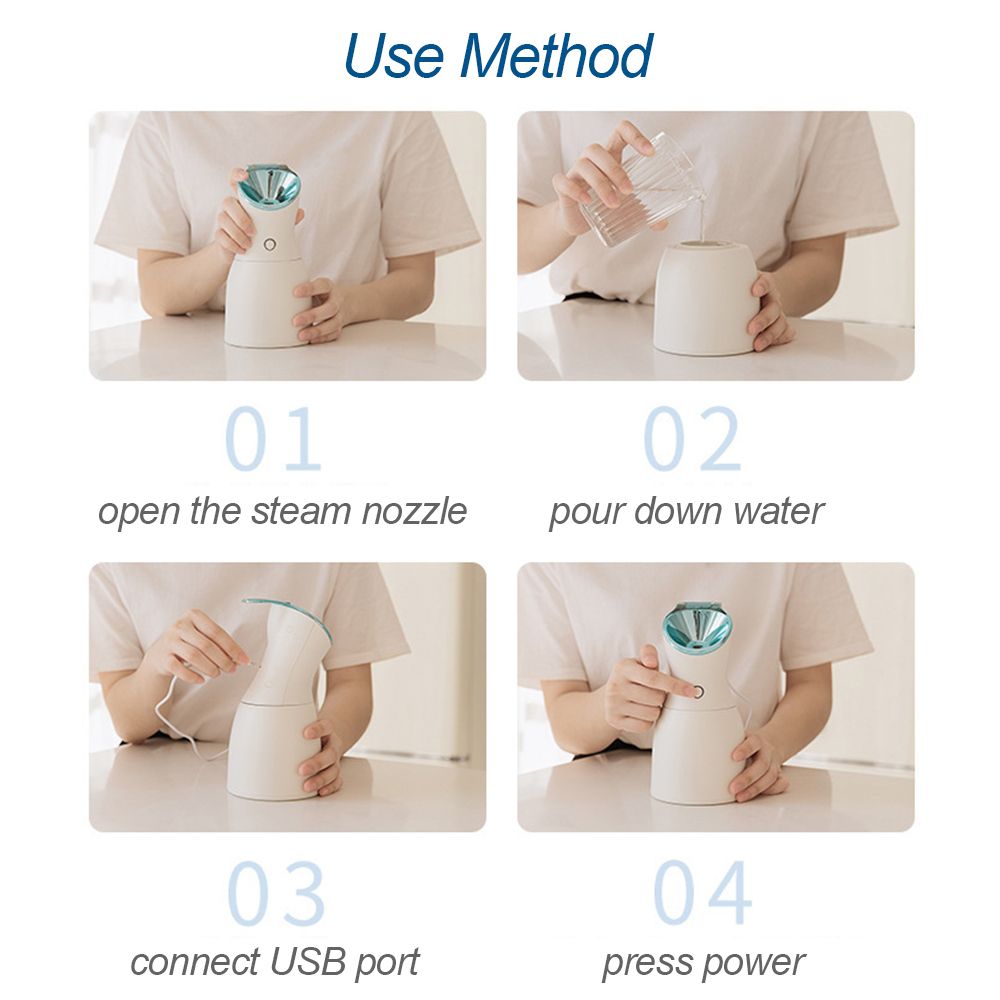 Use Method

01
open the steam nozzle

02
pour down water

03
connect USB port

04
press power