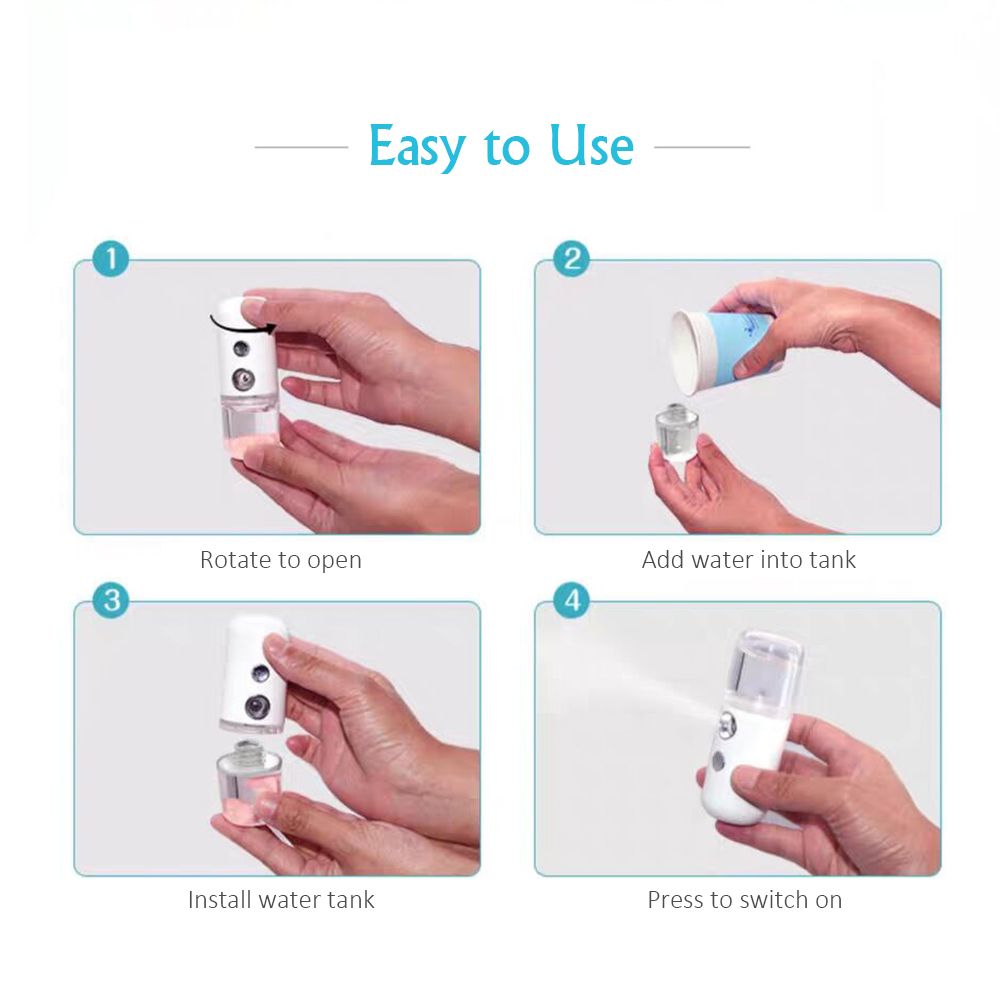 Easy to Use

1
Rotate to open

2
Add water into tank

3
Install water tank

4
Press to switch on