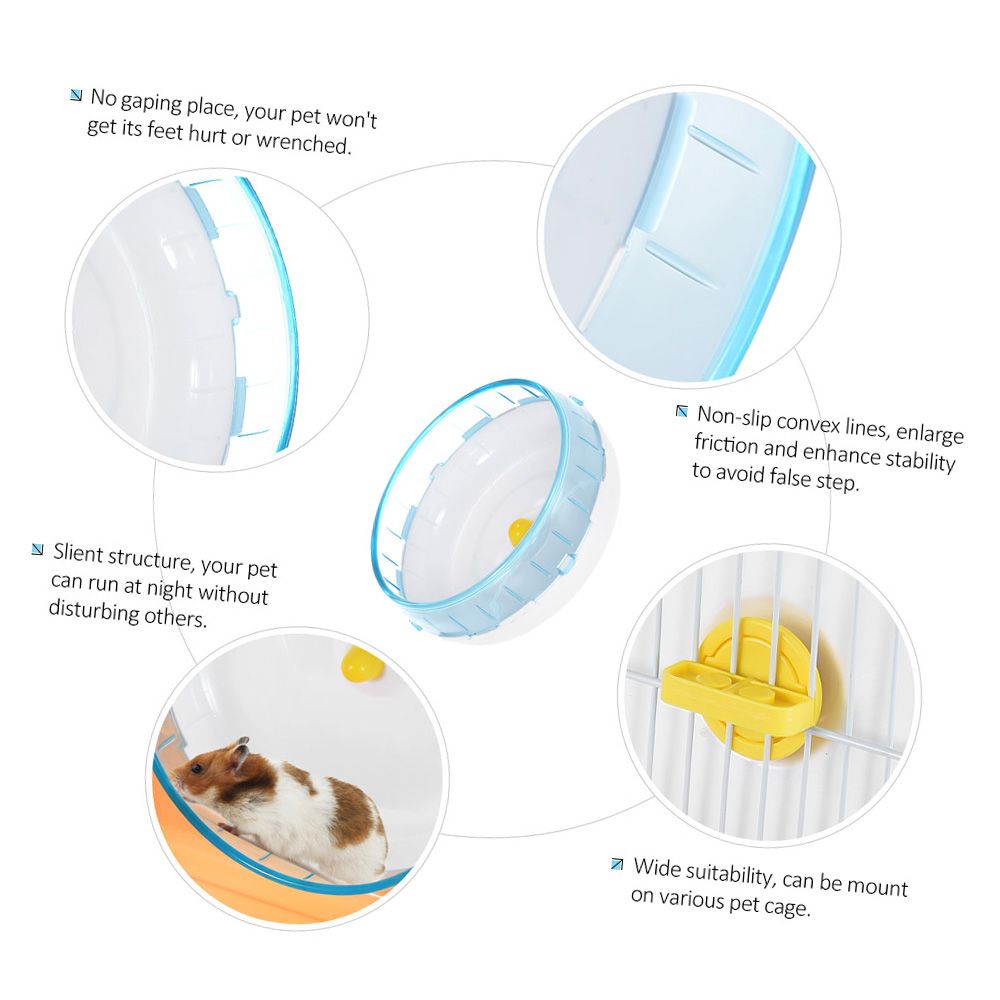 No gaping place, your pet won't get its feet hurt or wrenched.

Non-slip convex lines, enlarge friction and enhance stability to avoid false step.

Slient structure, your pet can run at night without disturbing others.

Wide suitability, can be mount on various pet cage.