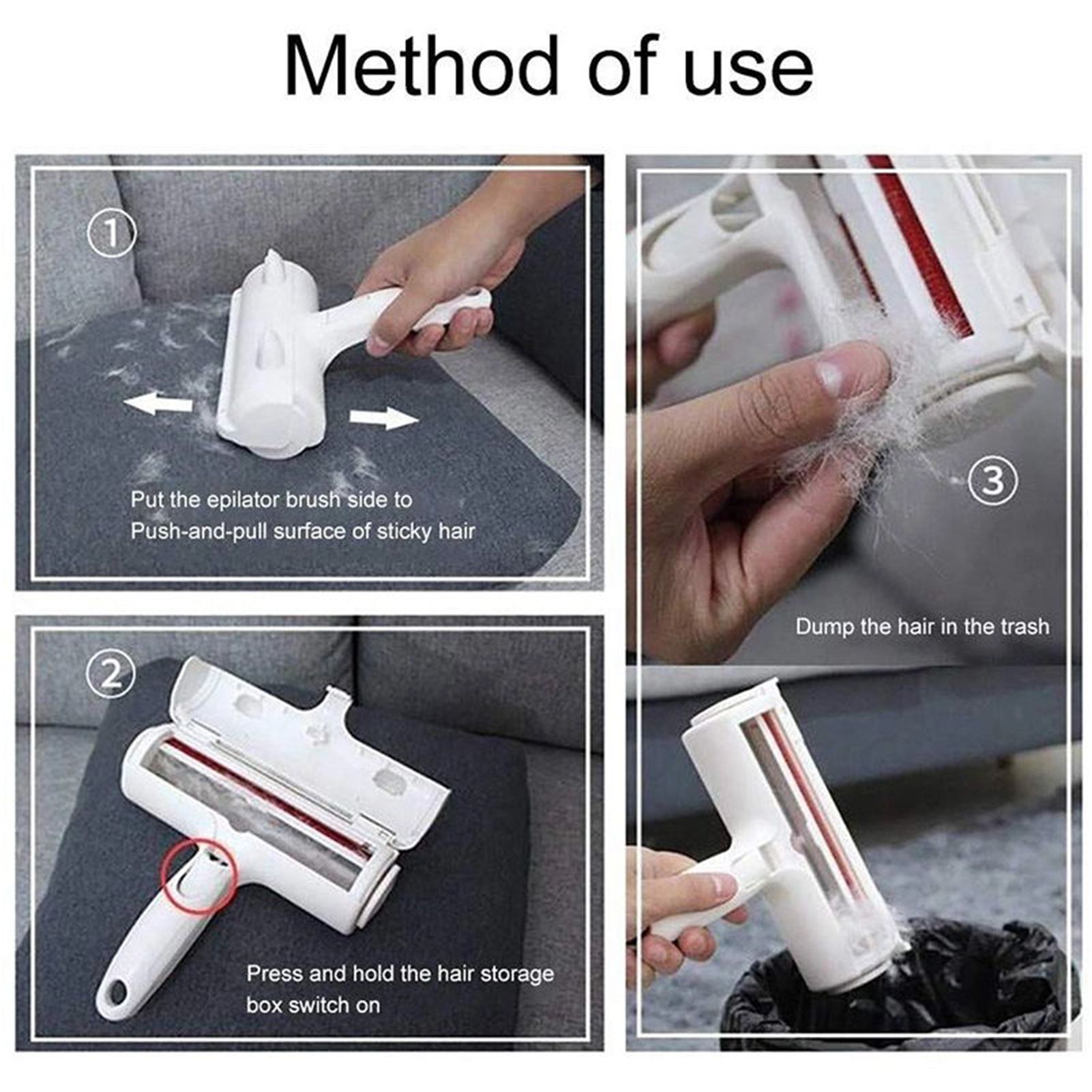 Method of use

①

Put the epilator brush side to Push-and-pull surface of sticky hair

②

Press and hold the hair storage box switch on

③

Dump the hair in the trash