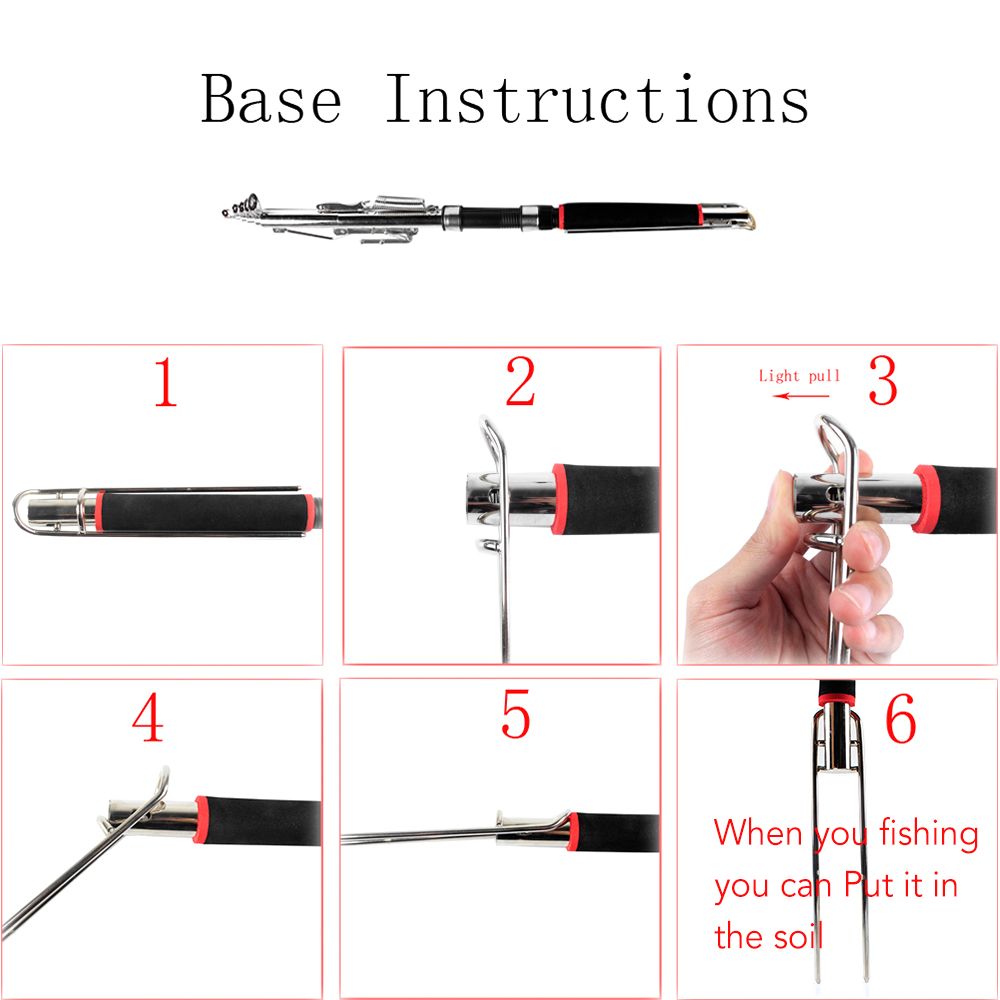 Base Instructions

1

2

Light pull
3

4

5

6

When you fishing you can Put it in the soil