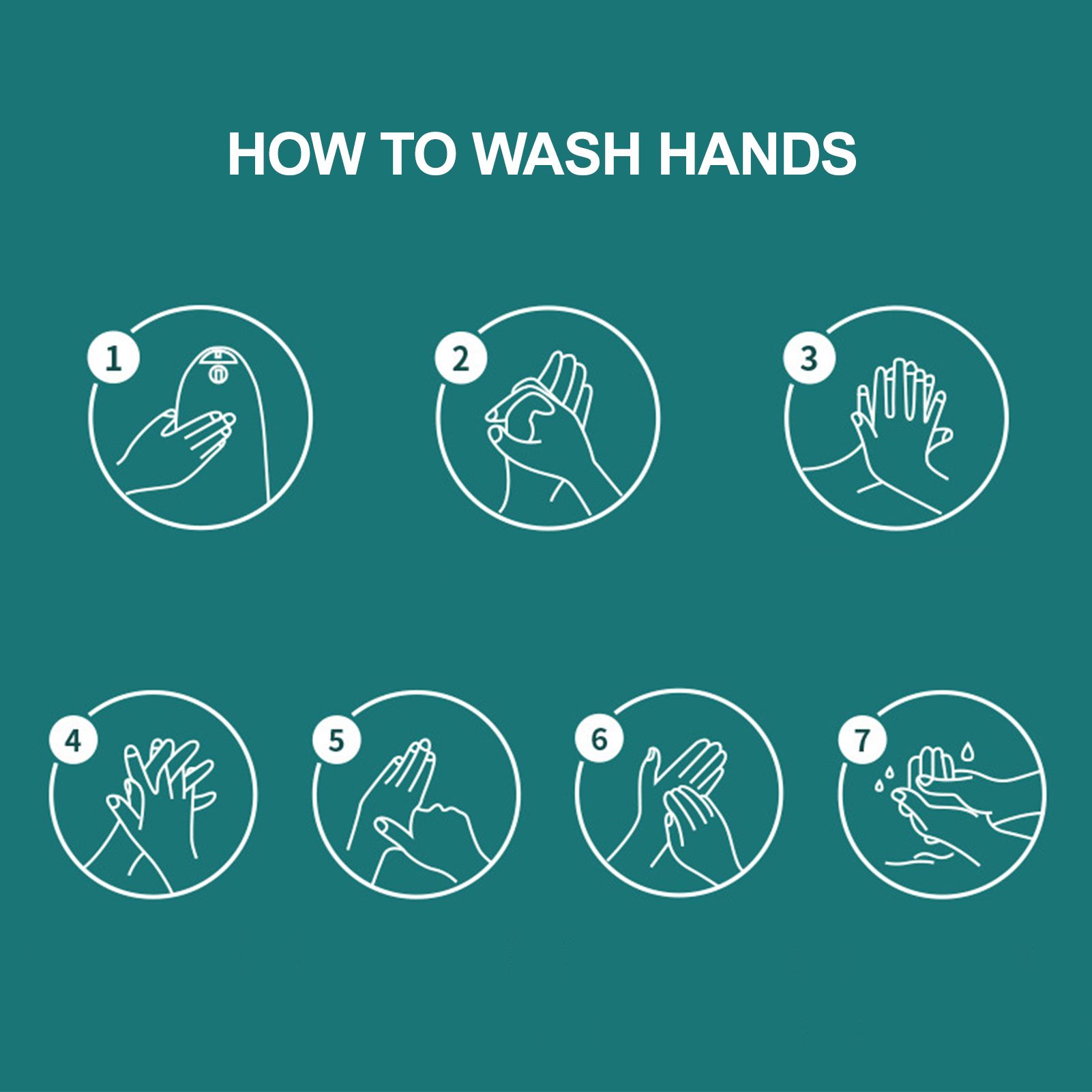 HOW TO WASH HANDS

1

2

3

4

5

6

7