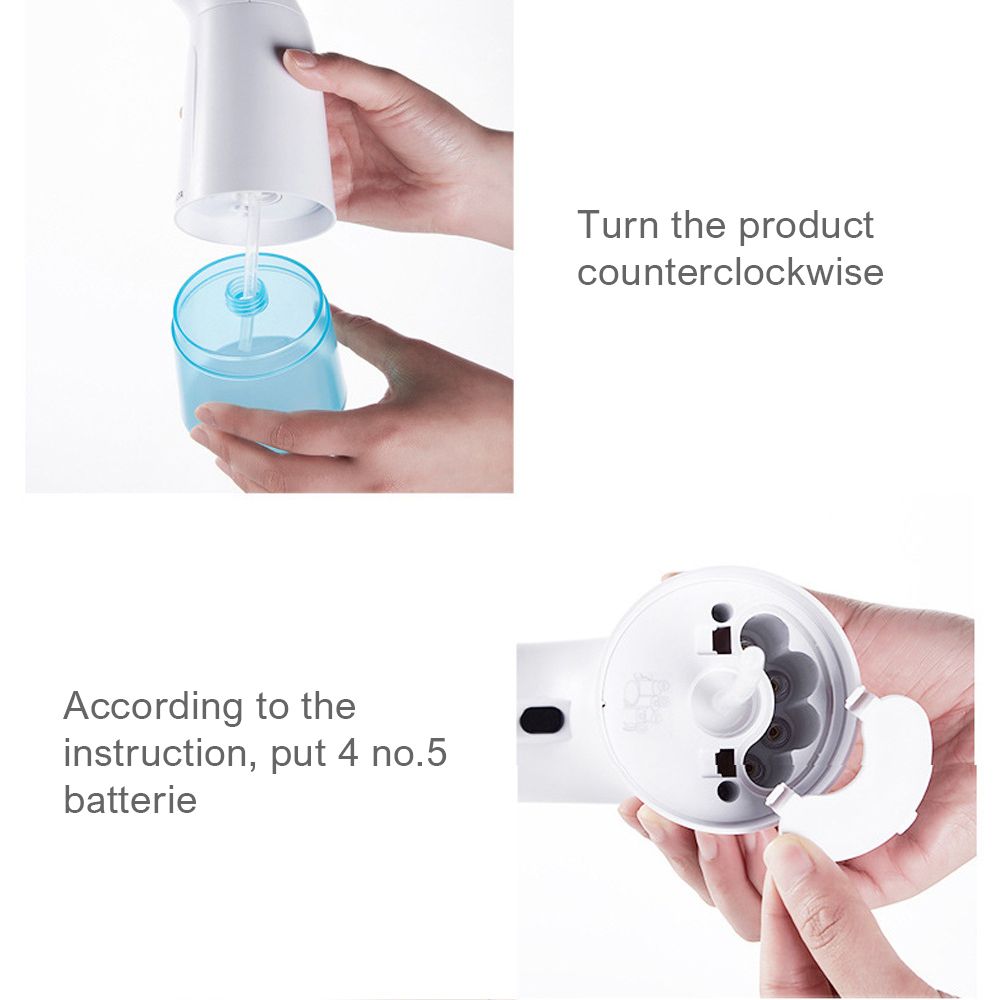 Turn the product counterclockwise

According to the instruction, put 4 no.5 batterie