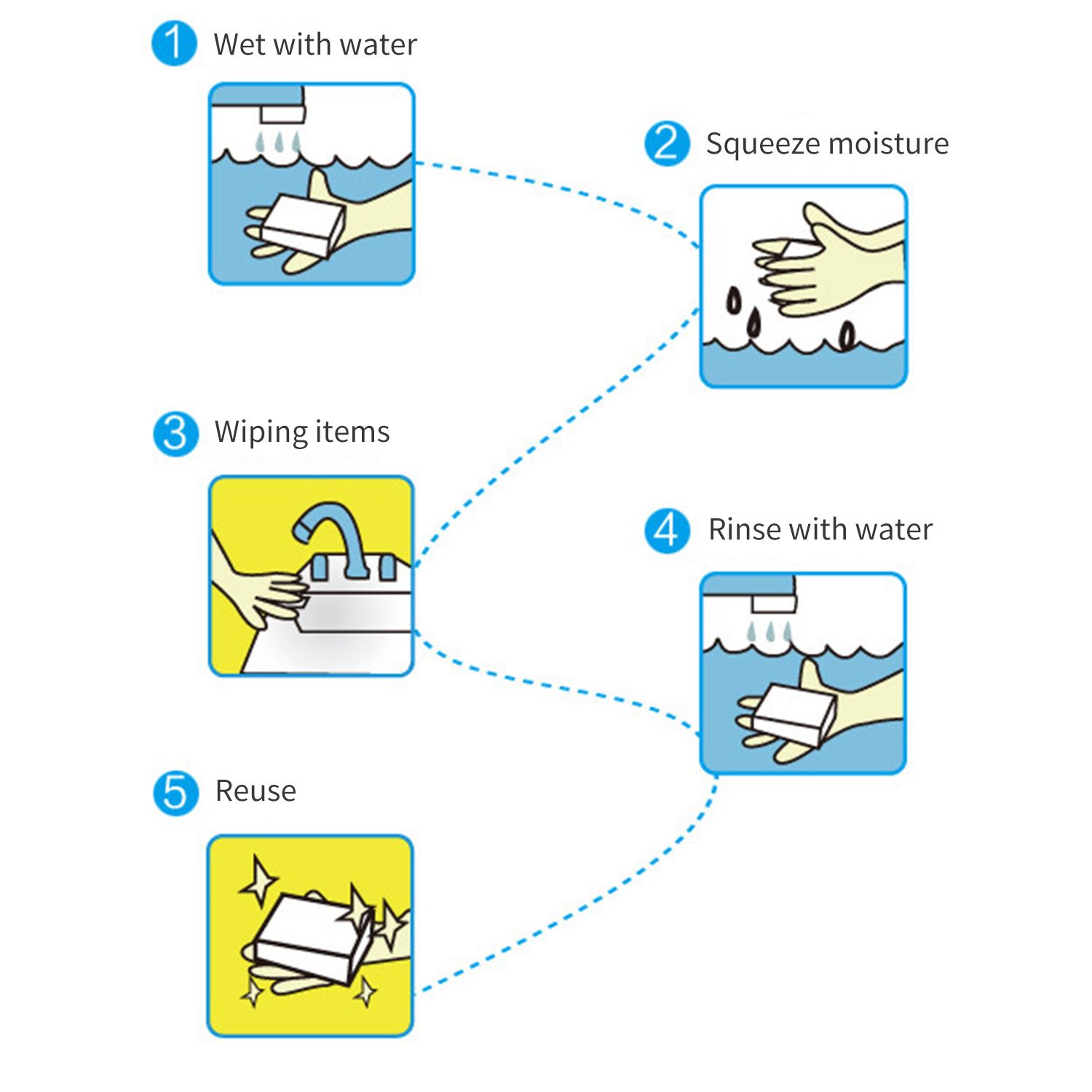 1 Wet with water

2 Squeeze moisture

3 Wiping items

4 Rinse with water

5 Reuse