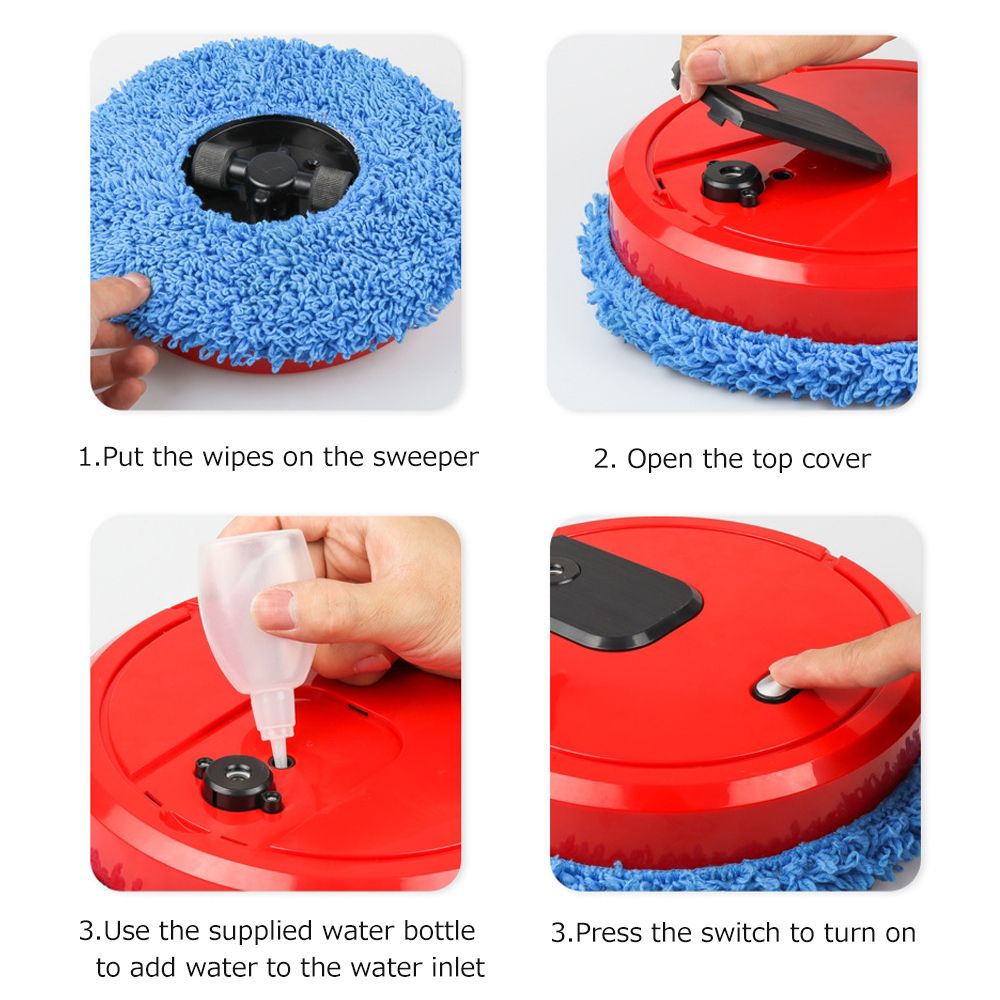 1.Put the wipes on the sweeper

2. Open the top cover

3.Use the supplied water bottle to add water to the water inlet

3.Press the switch to turn on