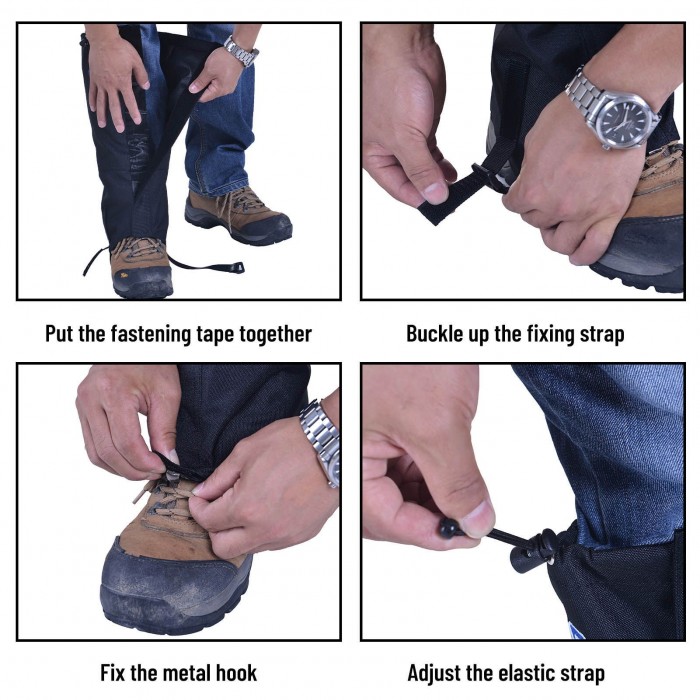 Put the fastening tape together

Buckle up the fixing strap

Fix the metal hook

Adjust the elastic strap