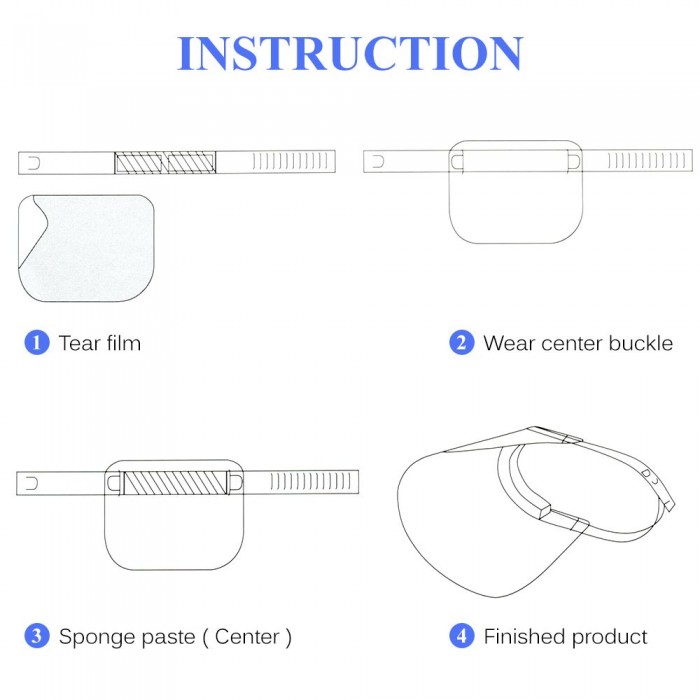 INSTRUCTION

1 Tear film

2 Wear center buckle

3 Sponge paste ( Center )

4 Finished product