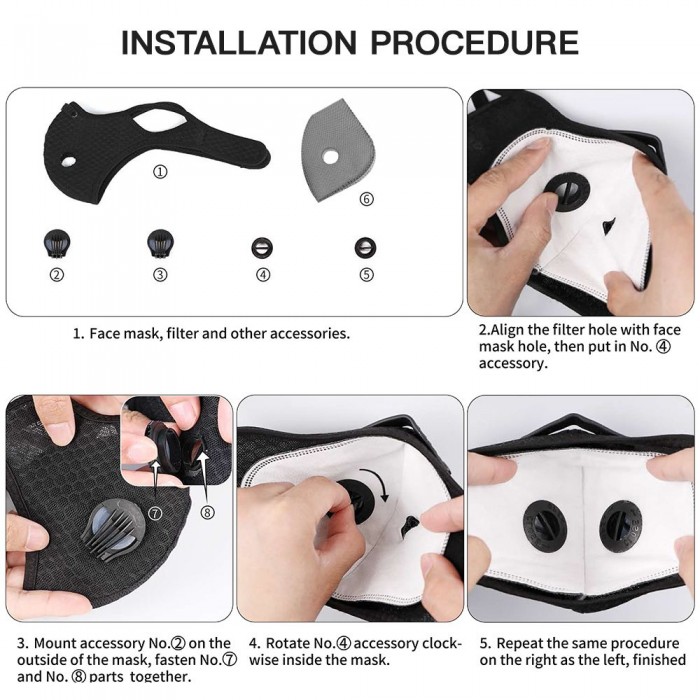 INSTALLATION PROCEDURE

①

⑥

②

③

④

⑤

1. Face mask, filter and other accessories.

2.Align the filter hole with face mask hole, then put in No. ④ accessory.

⑦

⑧

3. Mount accessory No.② on the outside of the mask, fasten No.⑦ and No. ⑧ parts together.

4. Rotate No.④ accessory clockwise inside the mask.

5. Repeat the same procedure on the right as the left, finished