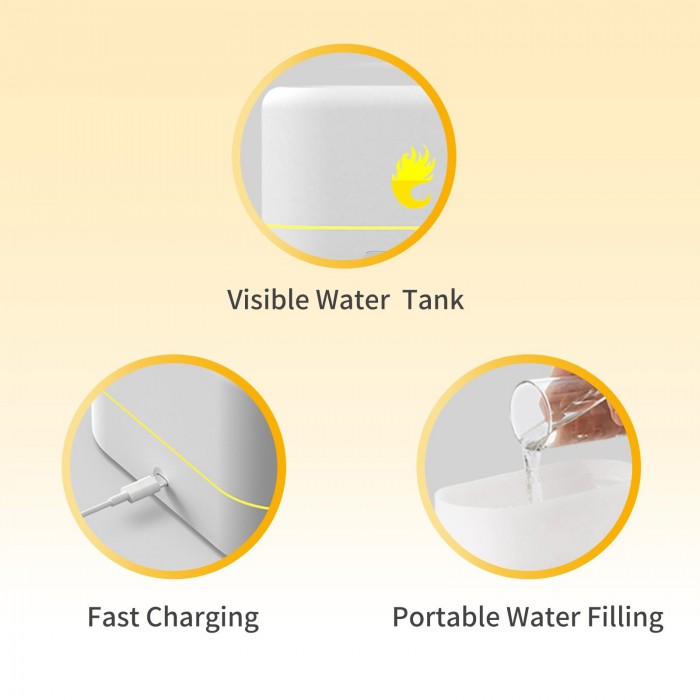 Visible Water  Tank

Fast Charging

Portable Water Filling