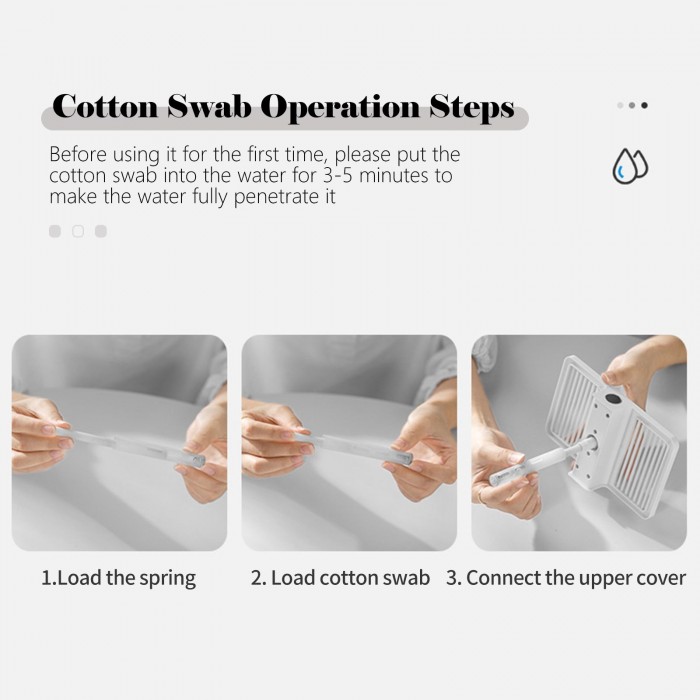 Cotton Swab Operation Steps

Before using it for the first time, please put the cotton swab into the water for 3-5 minutes to make the water fully penetrate it

1.Load the spring

2. Load cotton swab

3. Connect the upper cover