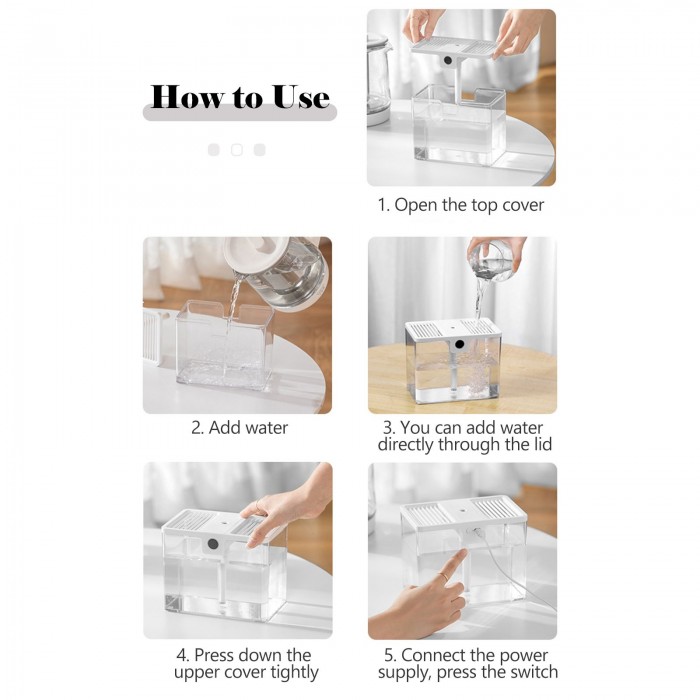 How to Use

1. Open the top cover

2. Add water

3. You can add water directly through the lid

4. Press down the upper cover tightly

5. Connect the power supply, press the switch