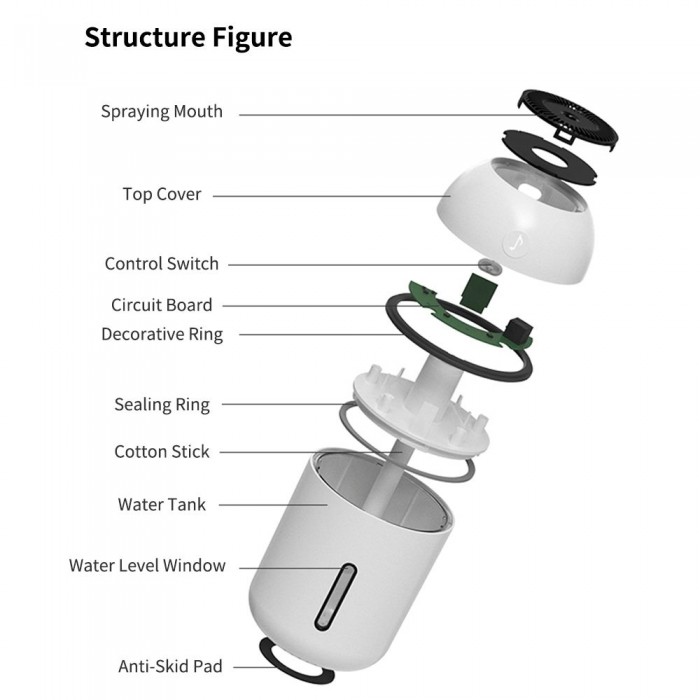 Structure Figure

Spraying Mouth

Top Cover

Control Switch

Circuit Board

Decorative Ring

Sealing Ring

Cotton Stick

Water Tank

Water Level Window

Anti-Skid Pad