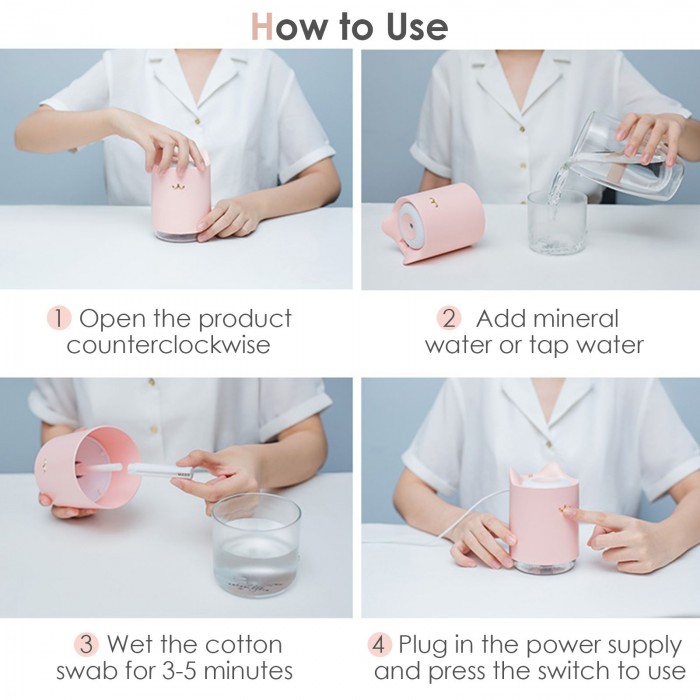 How to Use

1 Open the product counterclockwise

2 Add mineral water or tap water

3 Wet the cotton swab for 3-5 minutes

4 Plug in the power supply and press the switch to use