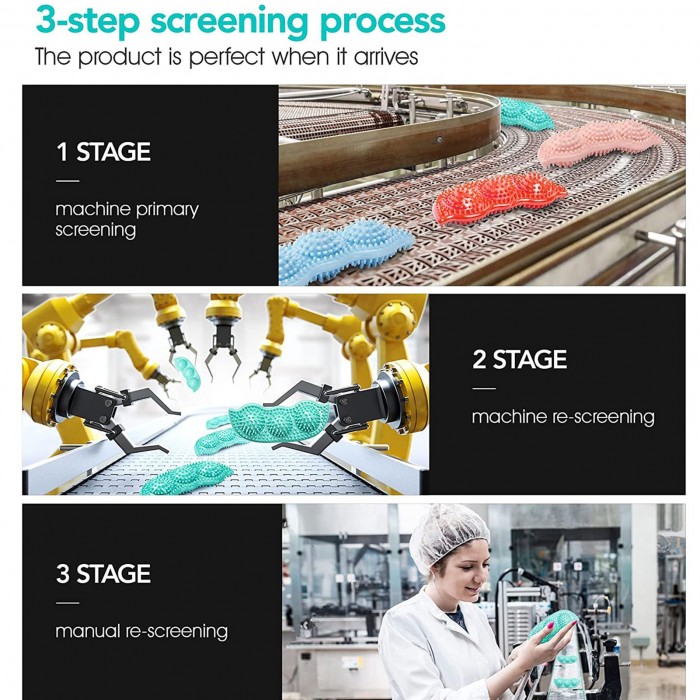 3-step screening process
The product is perfect when it arrives

1 STAGE

machine primary screening

2 STAGE

machine re-screening

3 STAGE

manual re-screening