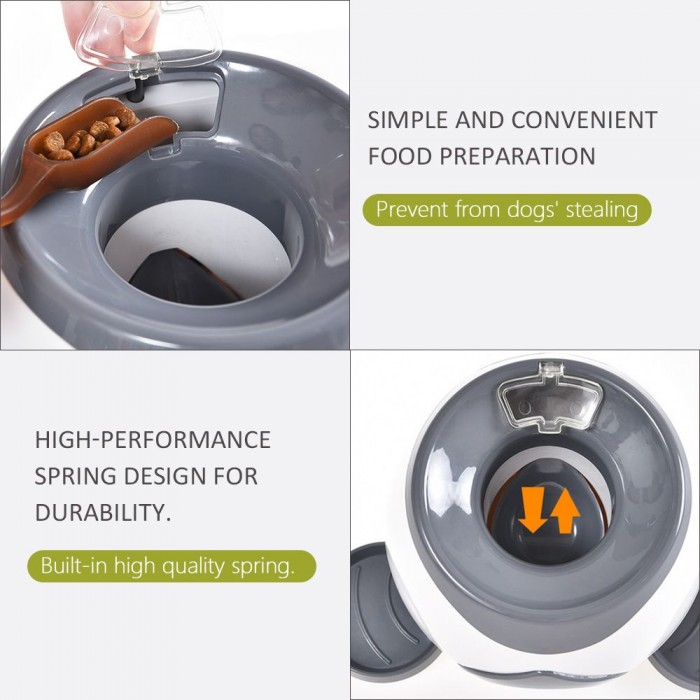 SIMPLE AND CONVENIENT FOOD PREPARATION

Prevent from dogs' stealing

HIGH-PERFORMANCE SPRING DESIGN FOR DURABILITY.

Built-in high quality spring.