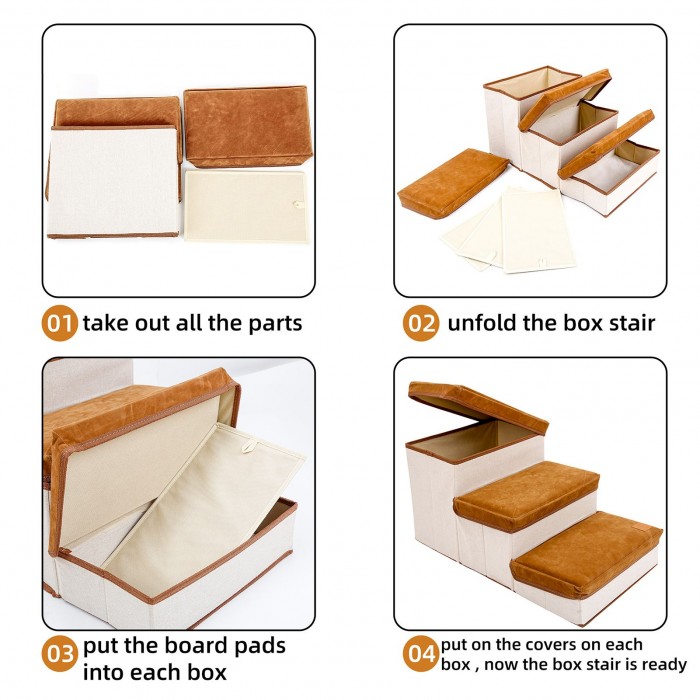 01 take out all the parts

02 unfold the box stair

03 put the board pads into each box

04 put on the covers on each box , now the box stair is ready