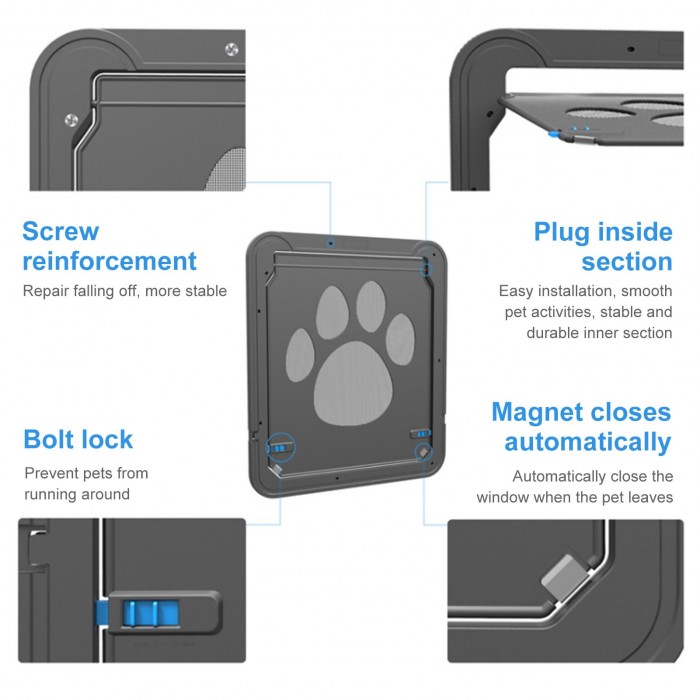 Screw reinforcement
Repair falling off, more stable

Plug inside section
Easy installation, smooth pet activities, stable and durable inner section

Bolt lock
Prevent pets from running around

Magnet closes automatically
Automatically close the window when the pet leaves