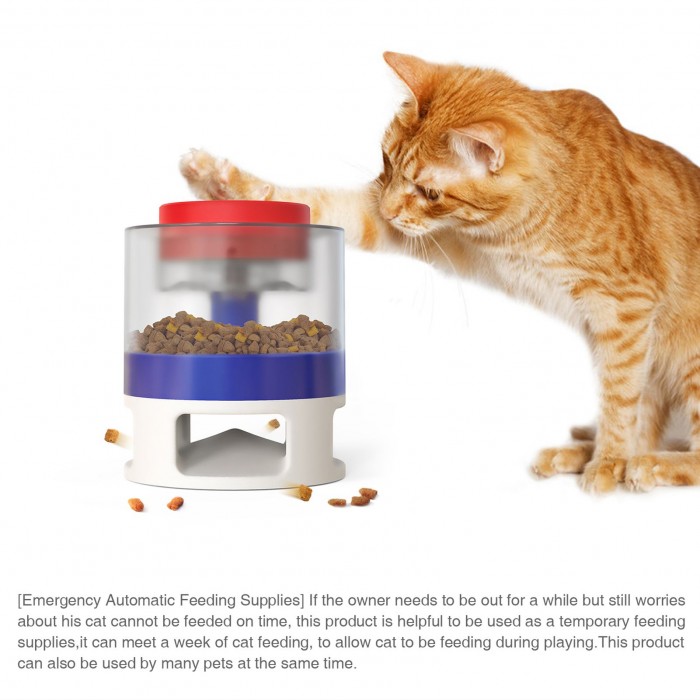 [Emergency Automatic Feeding Supplies] If the owner needs to be out for a while but still worries about his cat cannot be feeded on time, this product is helpful to be used as a temporary feeding supplies,it can meet a week of cat feeding, to allow cat to be feeding during playing.This product can also be used by many pets at the same time.