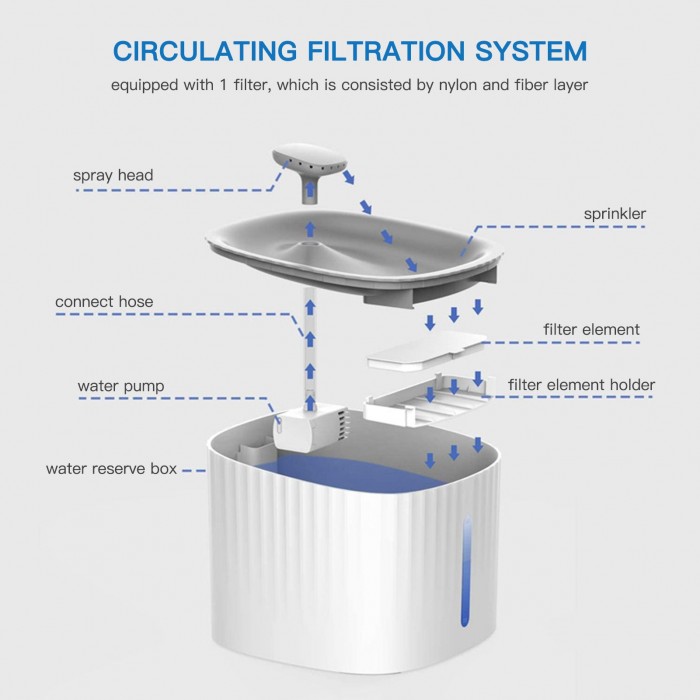 CIRCULATING FILTRATION SYSTEM

equipped with 1 filter, which is consisted by nylon and fiber layer

spray head

sprinkler

connect hose

filter element

water pump

filter element holder

water reserve box