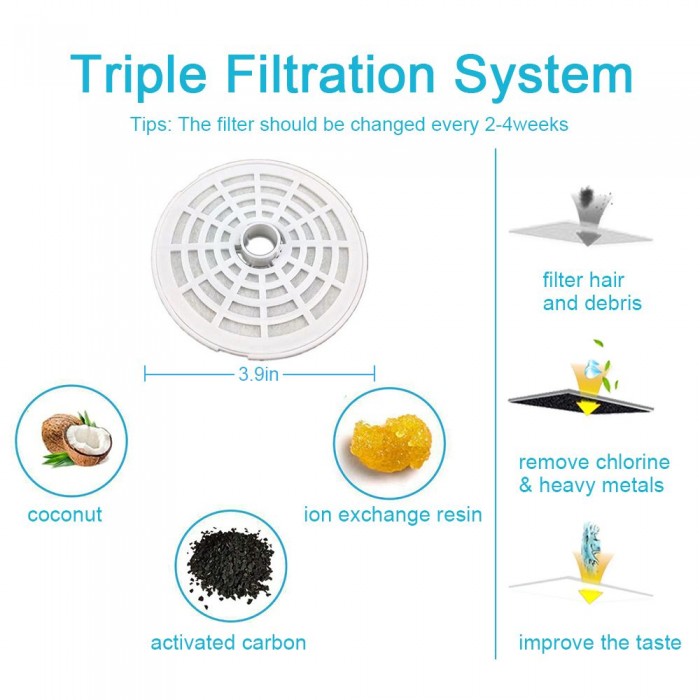 Triple Filtration System

Tips: The filter should be changed every 2-4weeks

3.9in

coconut

ion exchange resin

activated carbon

filter hair and debris

remove chlorine & heavy metals

improve the taste