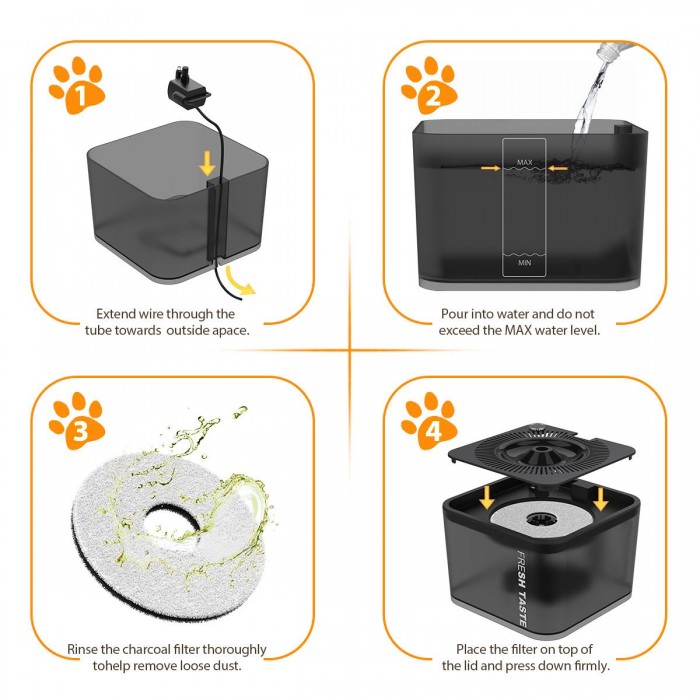 1

Extend wire through the tube towards outside apace.

2

MAX

MIN

Pour into water and do not exceed the MAX water level.

3

Rinse the charcoal filter thoroughly tohelp remove loose dust.

4

FRESH TASTE

Place the filter on top of the lid and press down firmly.