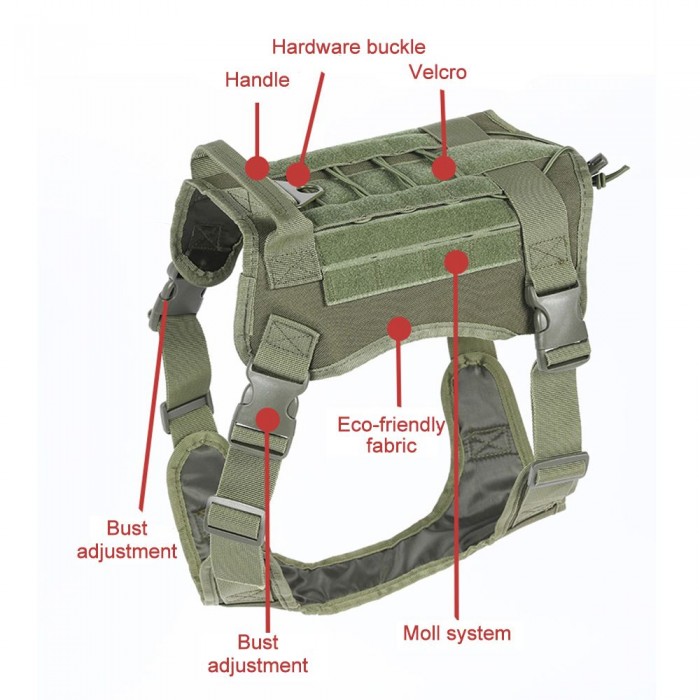 Hardware buckle
Handle
Velcro
Eco-friendly fabric
Bust adjustment
Bust adjustment
Moll system