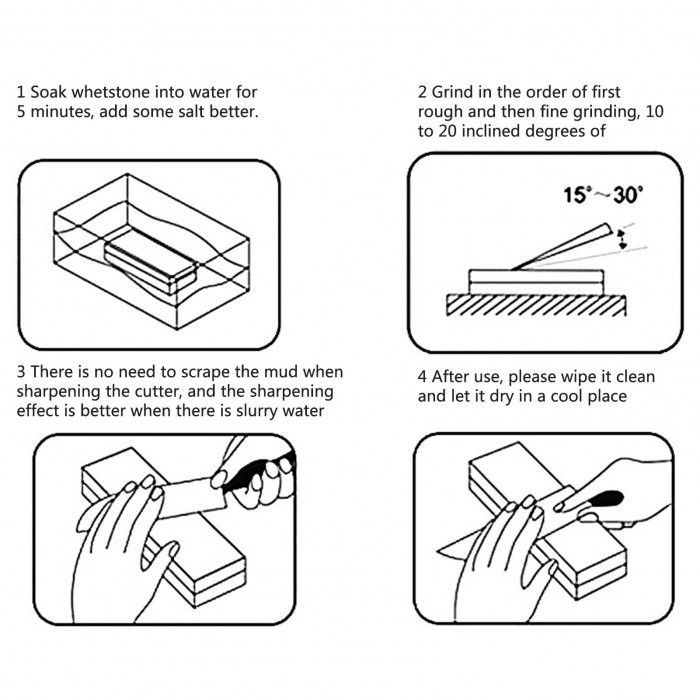 1 Soak whetstone into water for 5 minutes, add some salt better.

2 Grind in the order of first rough and then fine grinding, 10 to 20 inclined degrees of

15°~30°

3 There is no need to scrape the mud when sharpening the cutter, and the sharpening effect is better when there is slurry water

4 After use, please wipe it clean and let it dry in a cool place