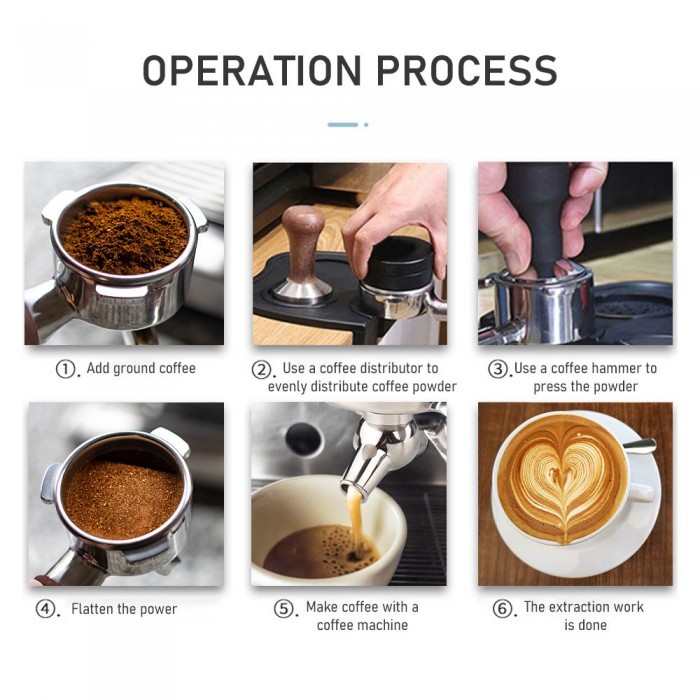 OPERATION PROCESS

①. Add ground coffee

②. Use a coffee distributor to evenly distribute coffee powder

③. Use a coffee hammer to press the powder

④. Flatten the power

⑤. Make coffee with a coffee machine

⑥. The extraction work is done