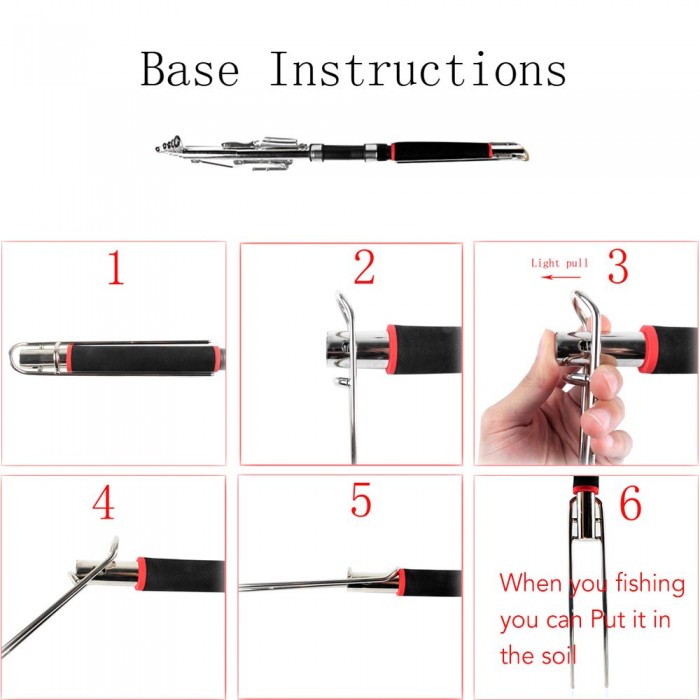 Base Instructions

1

2

Light pull 3

4

5

6

When you fishing you can Put it in the soil