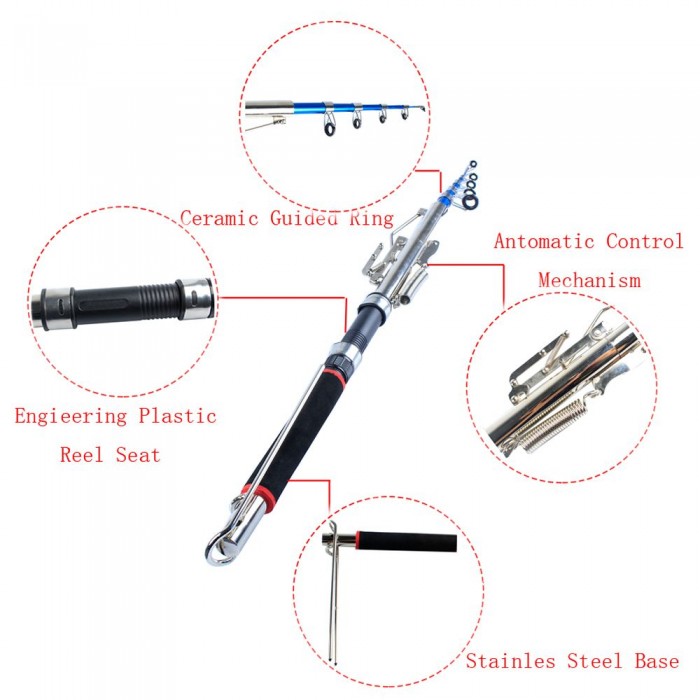 Ceramic Guided Ring

Antomatic Control Mechanism

Engieering Plastic Reel Seat

Stainles Steel Base