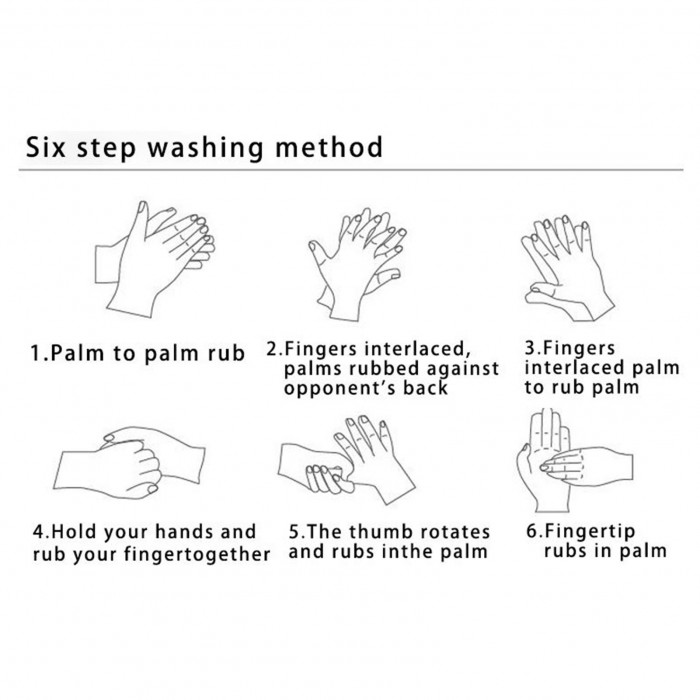 Six step washing method

1.Palm to palm rub

2.Fingers interlaced, palms rubbed against opponent's back

3.Fingers interlaced palm to rub palm

4.Hold your hands and rub your fingertogether

5.The thumb rotates and rubs inthe palm

6.Fingertip rubs in palm