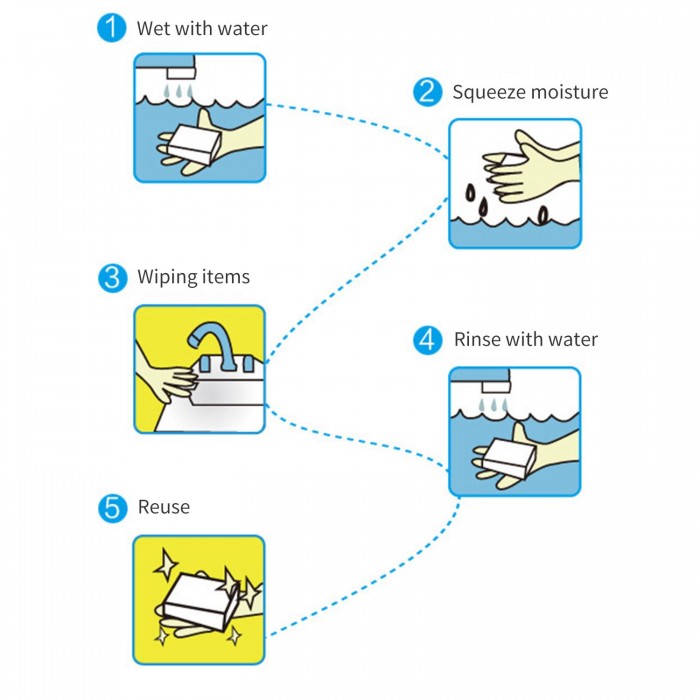 1 Wet with water

2 Squeeze moisture

3 Wiping items

4 Rinse with water

5 Reuse