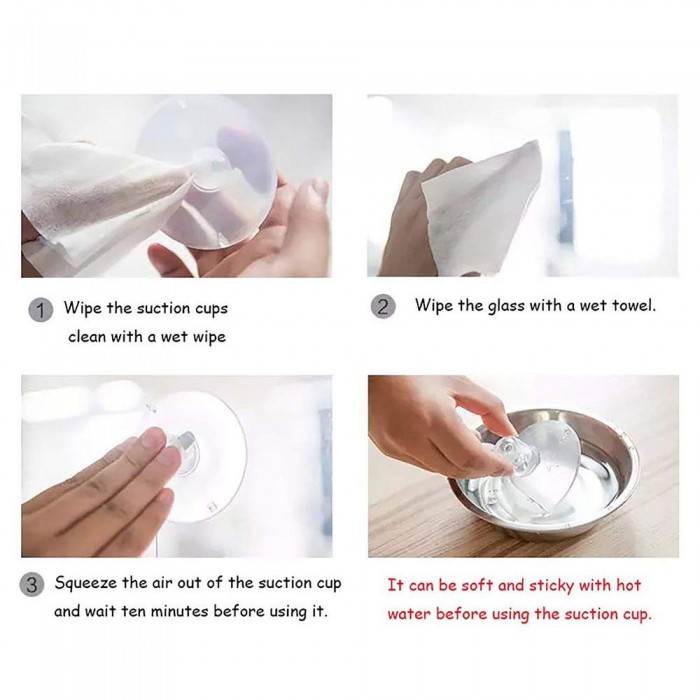 1 Wipe the suction cups clean with a wet wipe

2 Wipe the glass with a wet towel.

3 Squeeze the air out of the suction cup and wait ten minutes before using it.

It can be soft and sticky with hot water before using the suction cup.