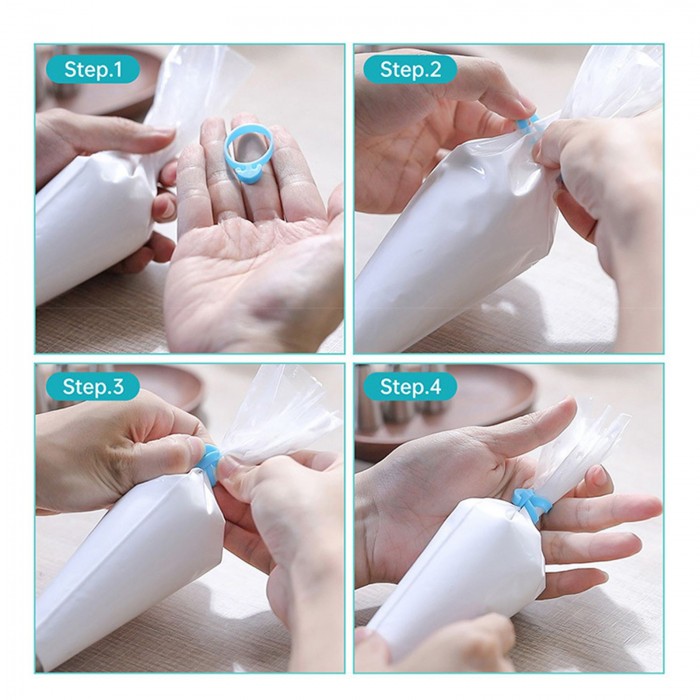 Step.1

Step.2

Step.3

Step.4