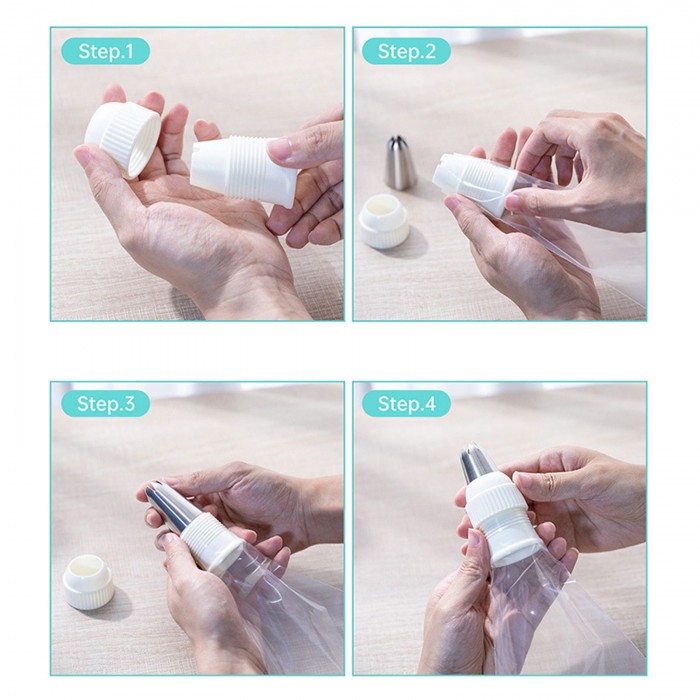 Step.1

Step.2

Step.3

Step.4